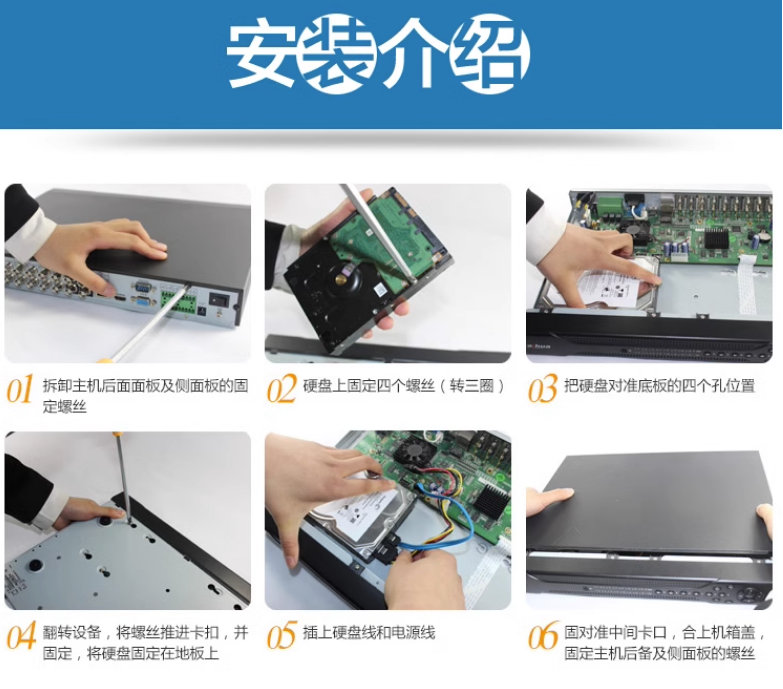 安装介绍

01 拆卸主机后面面板及侧面板的固定螺丝

02 硬盘上固定四个螺丝（转三圈）

03 把硬盘对准底板的四个孔位置

04 翻转设备，将螺丝推进卡扣，并固定，将硬盘固定在地板上

05 插上硬盘线和电源线

06 固对准中间卡口，合上机箱盖，固定主机后备及侧面板的螺丝